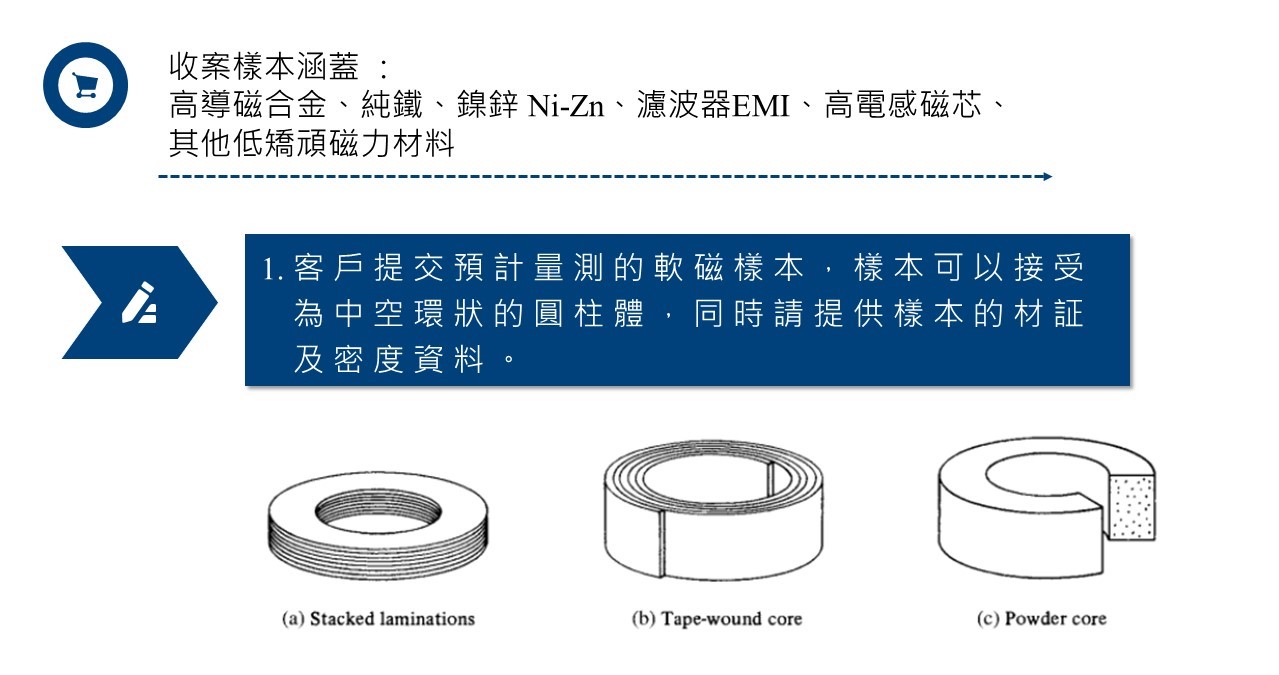 收案樣本涵蓋 :
高導磁合金、純鐵、鎳鋅 Ni-Zn、濾波器EMI、高電感磁芯、其他低矯頑磁力材料

1. 客戶提交預計量測的軟磁樣本，樣本可以接受為中空環狀的圓柱體，同時請提供樣本的材証及密度資料。

(a) Stacked laminations

(b) Tape-wound core

(c) Powder core